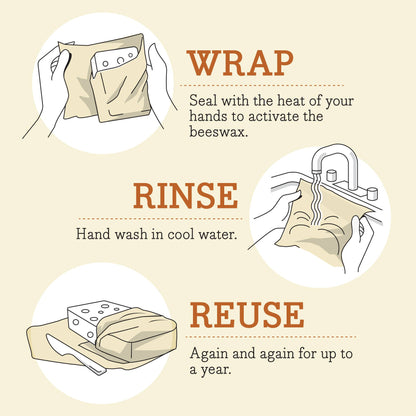 WRAP

Seal with the heat of your hands to activate the beeswax.

RINSE

Hand wash in cool water.

REUSE

Again and again for up to a year.